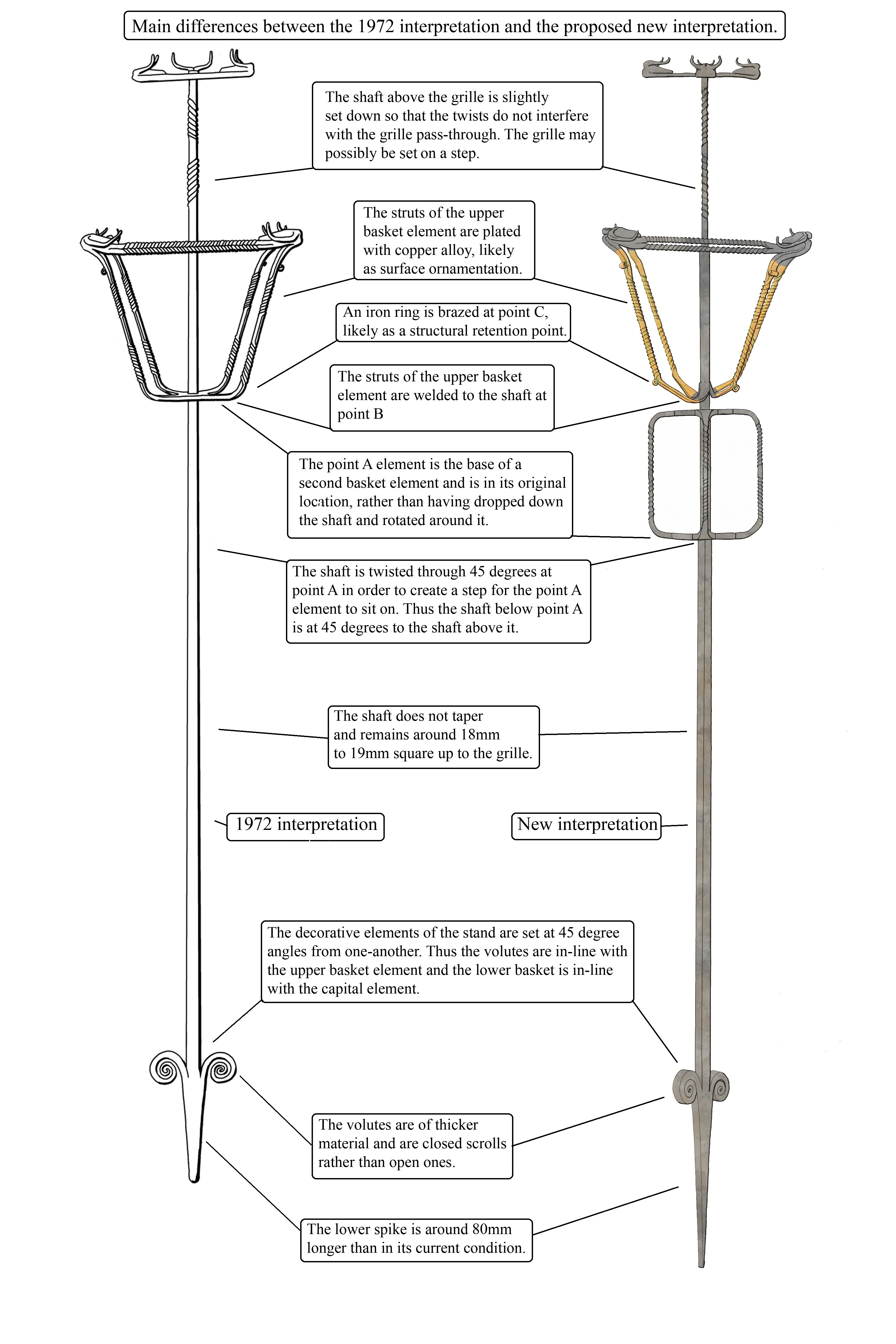 Main differences between the 1972 interpretation and the proposed new interpretation.

The shaft above the grille is slightly set down so that the twists do not interfere with the grille pass-through. The grille may possibly be set on a step.

The struts of the upper basket element are plated with copper alloy, likely as surface ornamentation.

An iron ring is brazed at point C, likely as a structural retention point.

The struts of the upper basket element are welded to the shaft at point B

The point A element is the base of a second basket element and is in its original location, rather than having dropped down the shaft and rotated around it.

The shaft is twisted through 45 degrees at point A in order to create a step for the point A element to sit on. Thus the shaft below point A is at 45 degrees to the shaft above it.

The shaft does not taper and remains around 18mm to 19mm square up to the grille.

1972 interpretation

New interpretation

The decorative elements of the stand are set at 45 degree angles from one-another. Thus the volutes are in-line with the upper basket element and the lower basket is in-line with the capital element.

The volutes are of thicker material and are closed scrolls rather than open ones.

The lower spike is around 80mm longer than in its current condition.