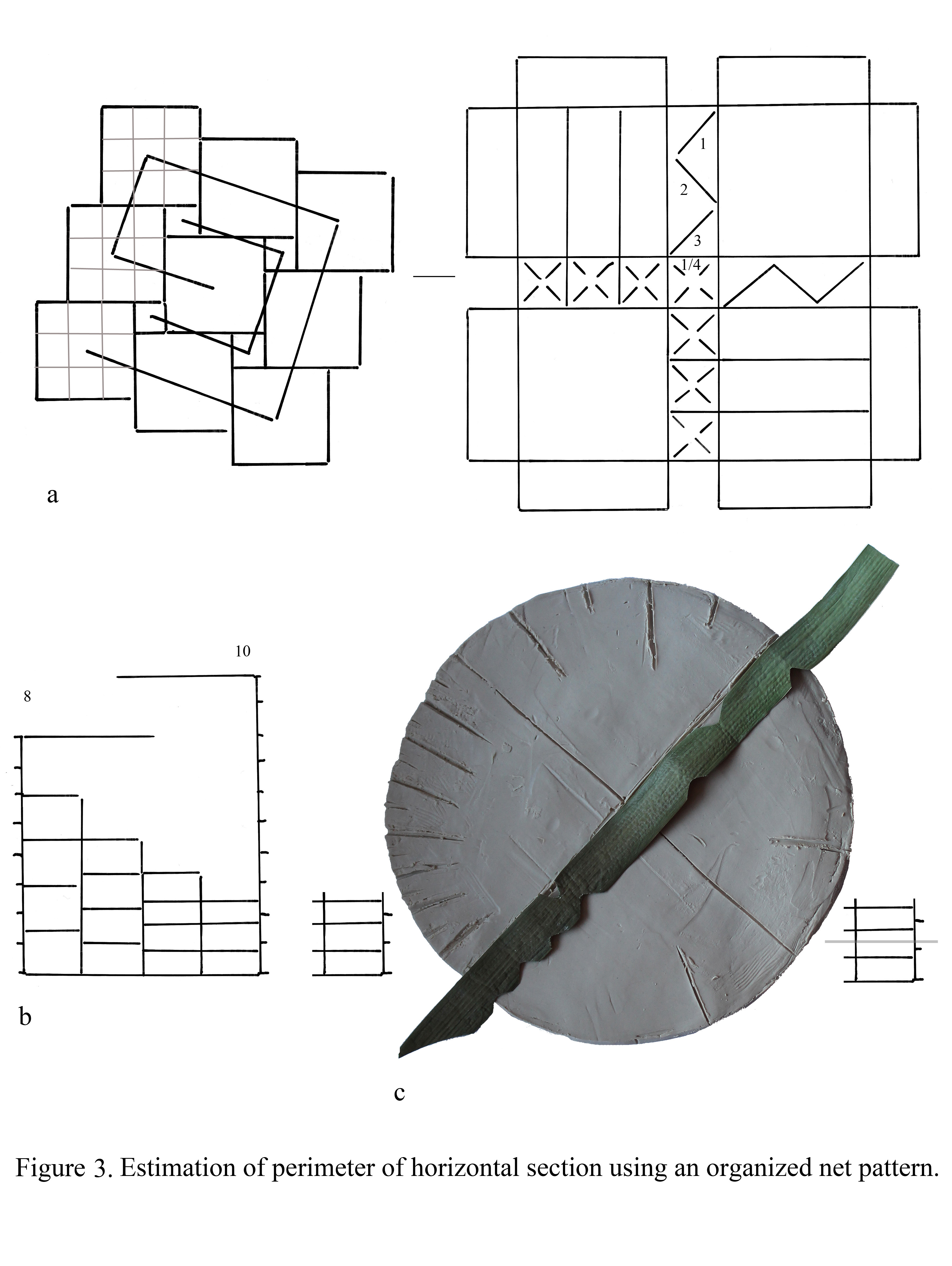 1

2

3

1/4

a

10

8

b

c

Figure 3. Estimation of perimeter of horizontal section using an organized net pattern.