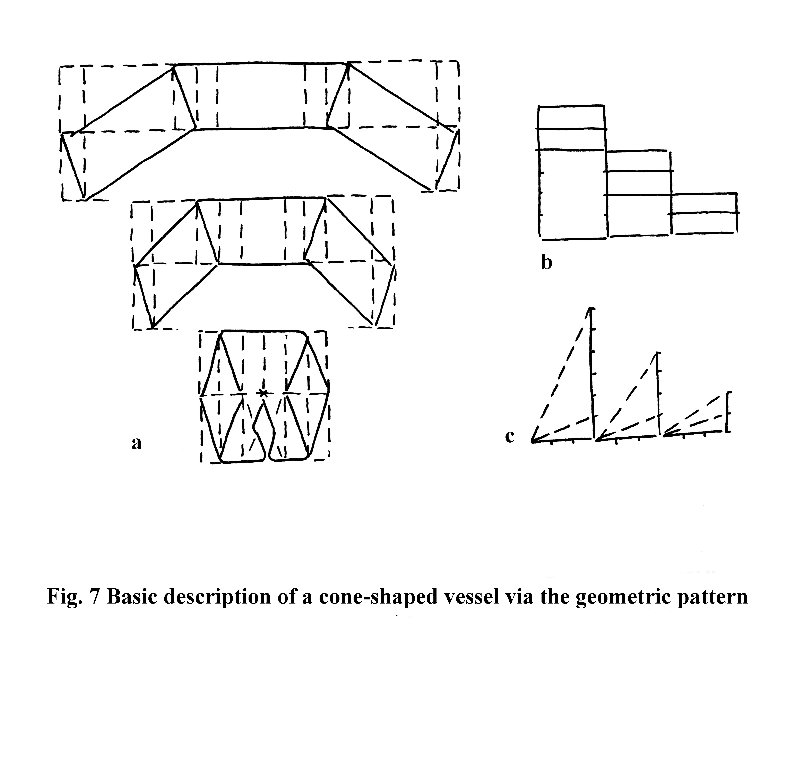 b

a

c

Fig. 7 Basic description of a cone-shaped vessel via the geometric pattern