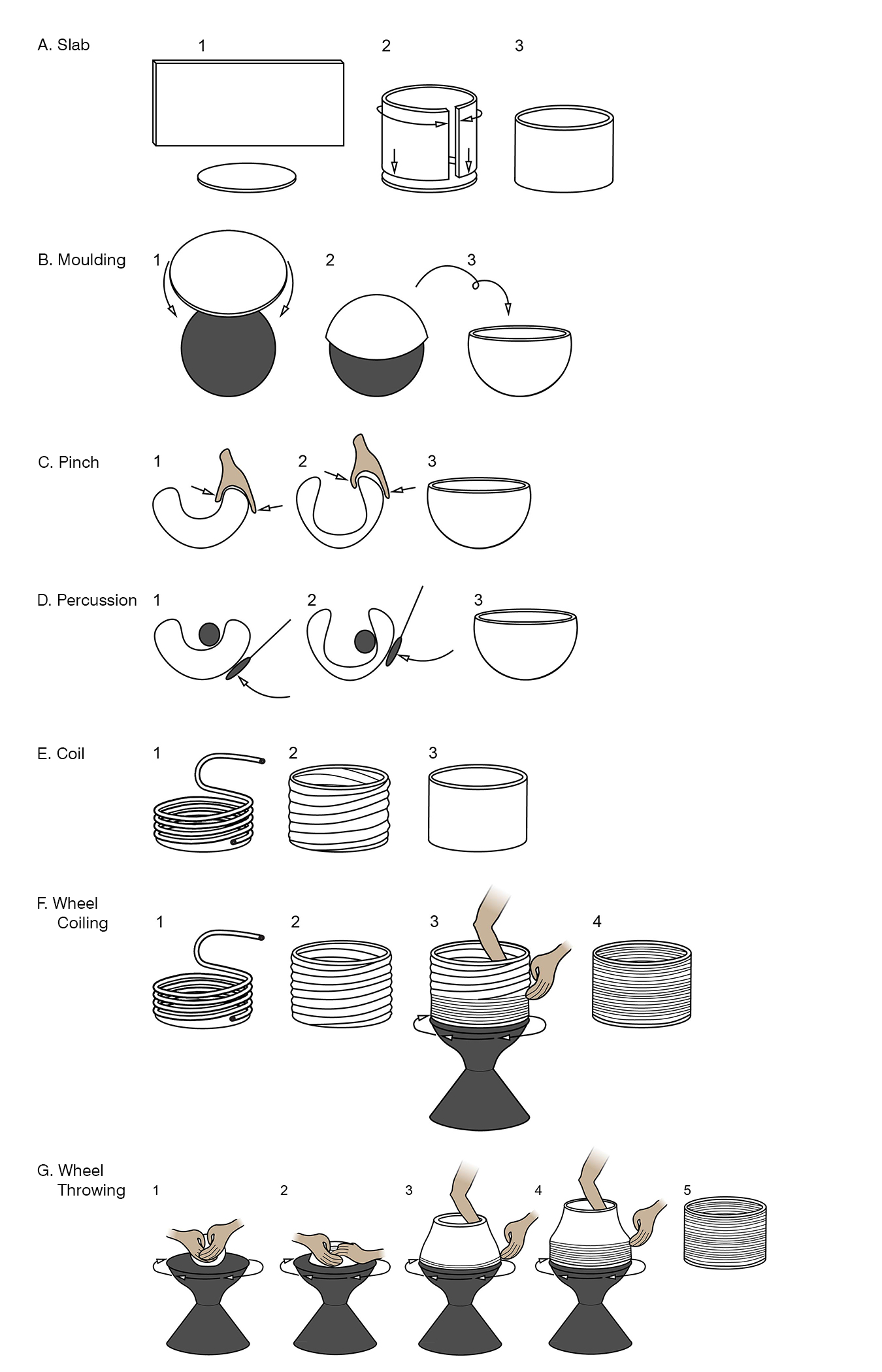 A. Slab
1
2
3

B. Moulding
1
2
3

C. Pinch
1
2
3

D. Percussion
1
2
3

E. Coil
1
2
3

F. Wheel Coiling
1
2
3
4

G. Wheel Throwing
1
2
3
4
5