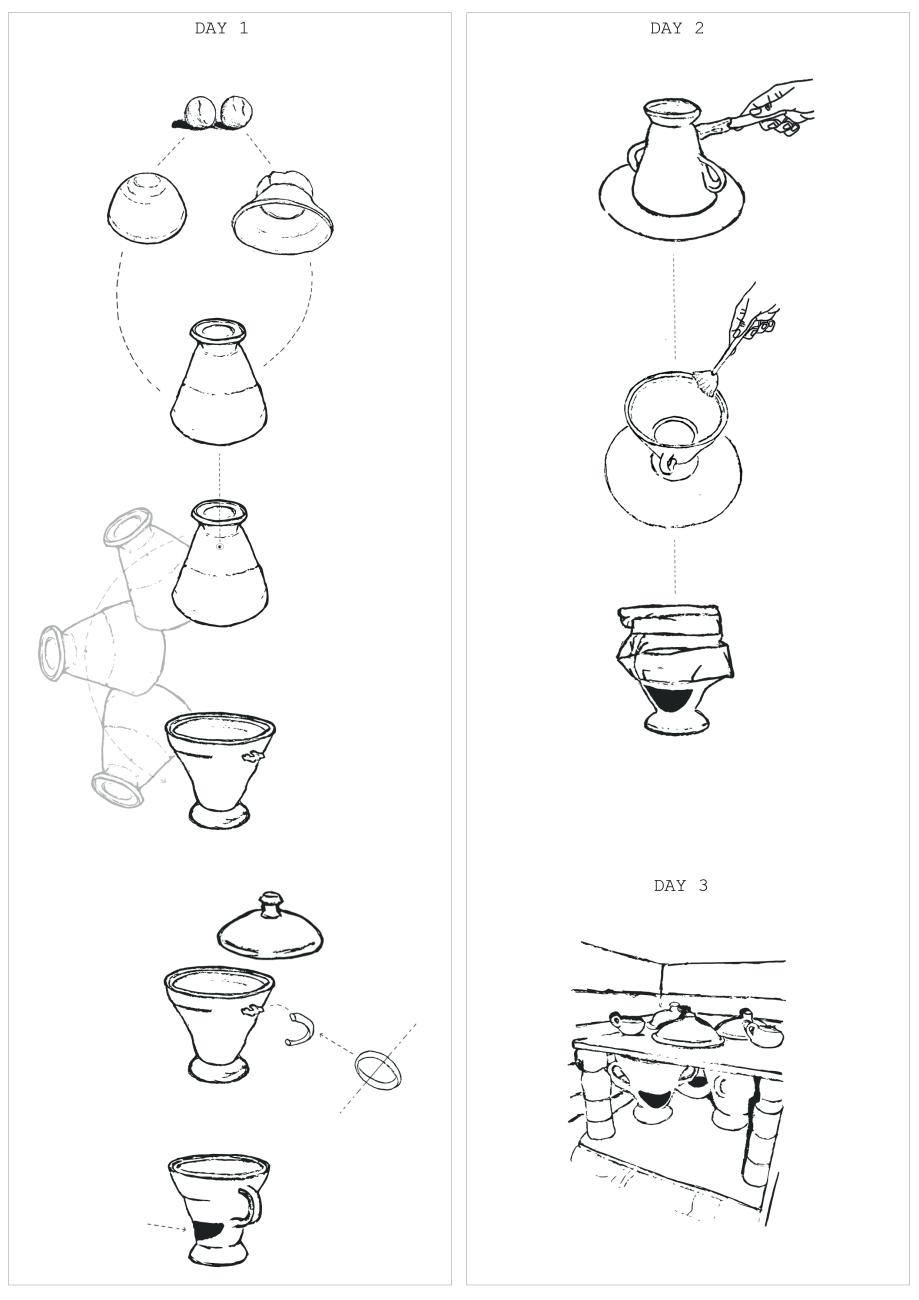 DAY 1

DAY 2

DAY 3