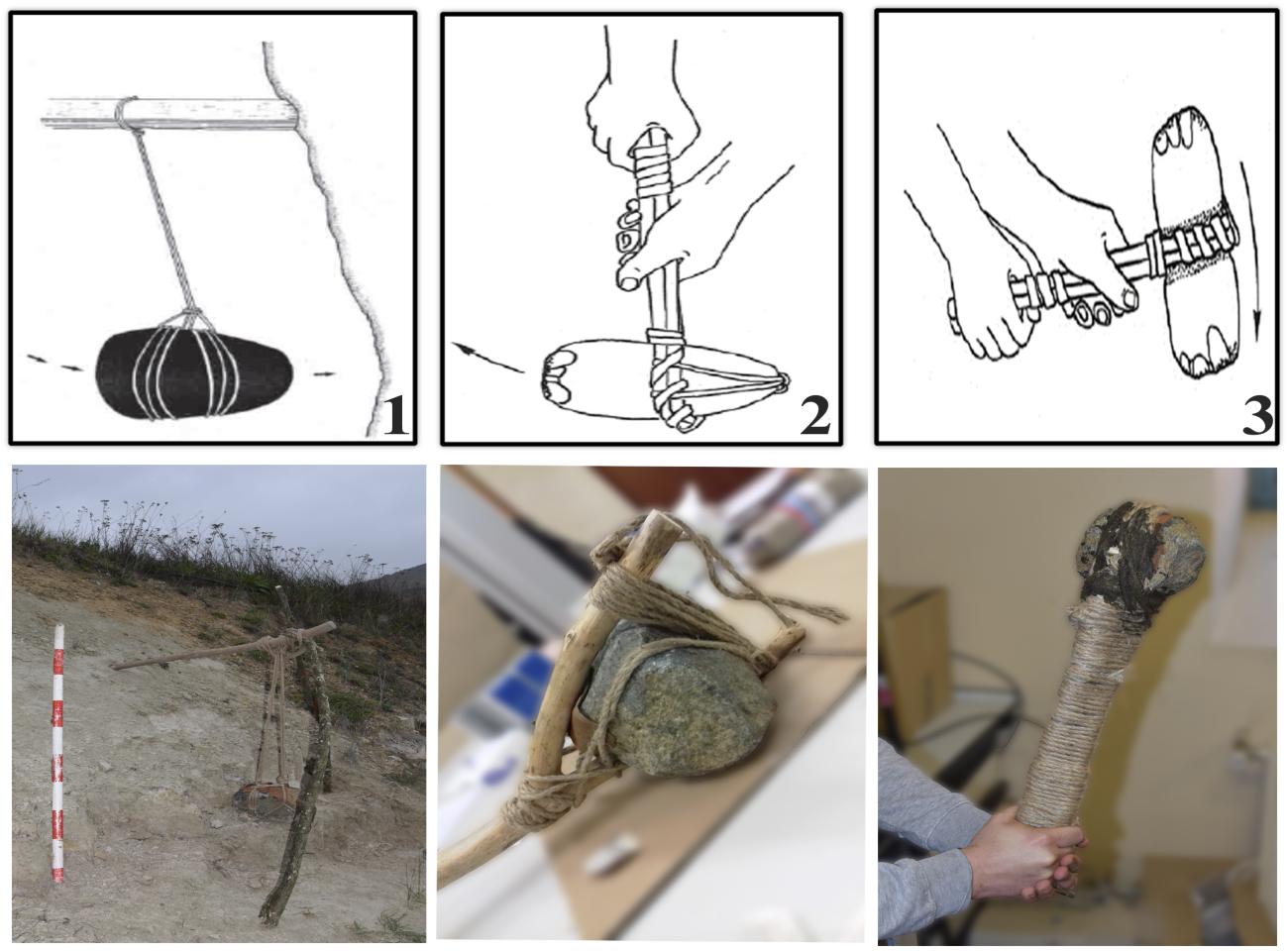 1

2

3