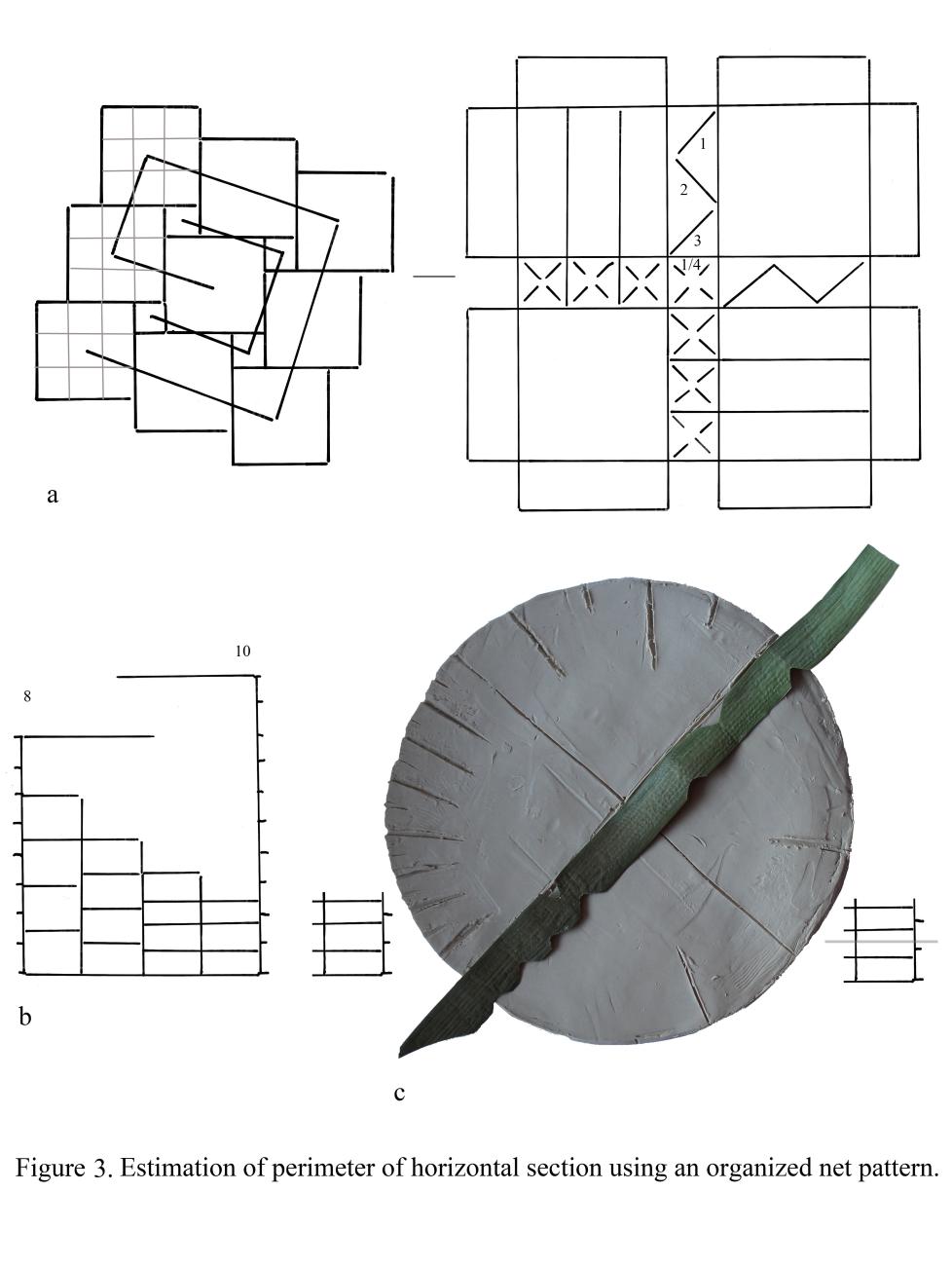 1
2
3
1/4

a

10
8

b

c

Figure 3. Estimation of perimeter of horizontal section using an organized net pattern.