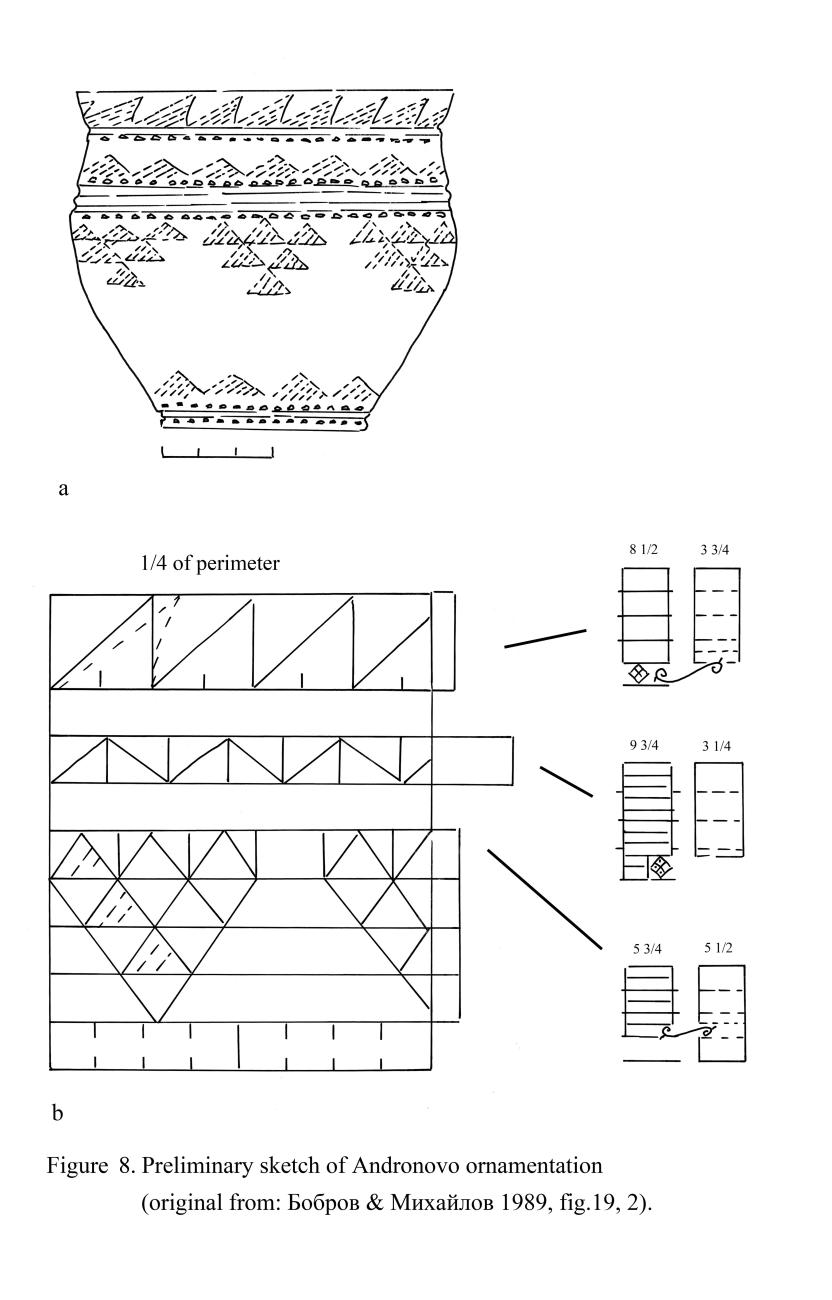 a

1/4 of perimeter

8 1/2 3 3/4

9 3/4 3 1/4

5 3/4 5 1/2

b

Figure 8. Preliminary sketch of Andronovo ornamentation (original from: Бобров & Михайлов 1989, fig.19, 2).