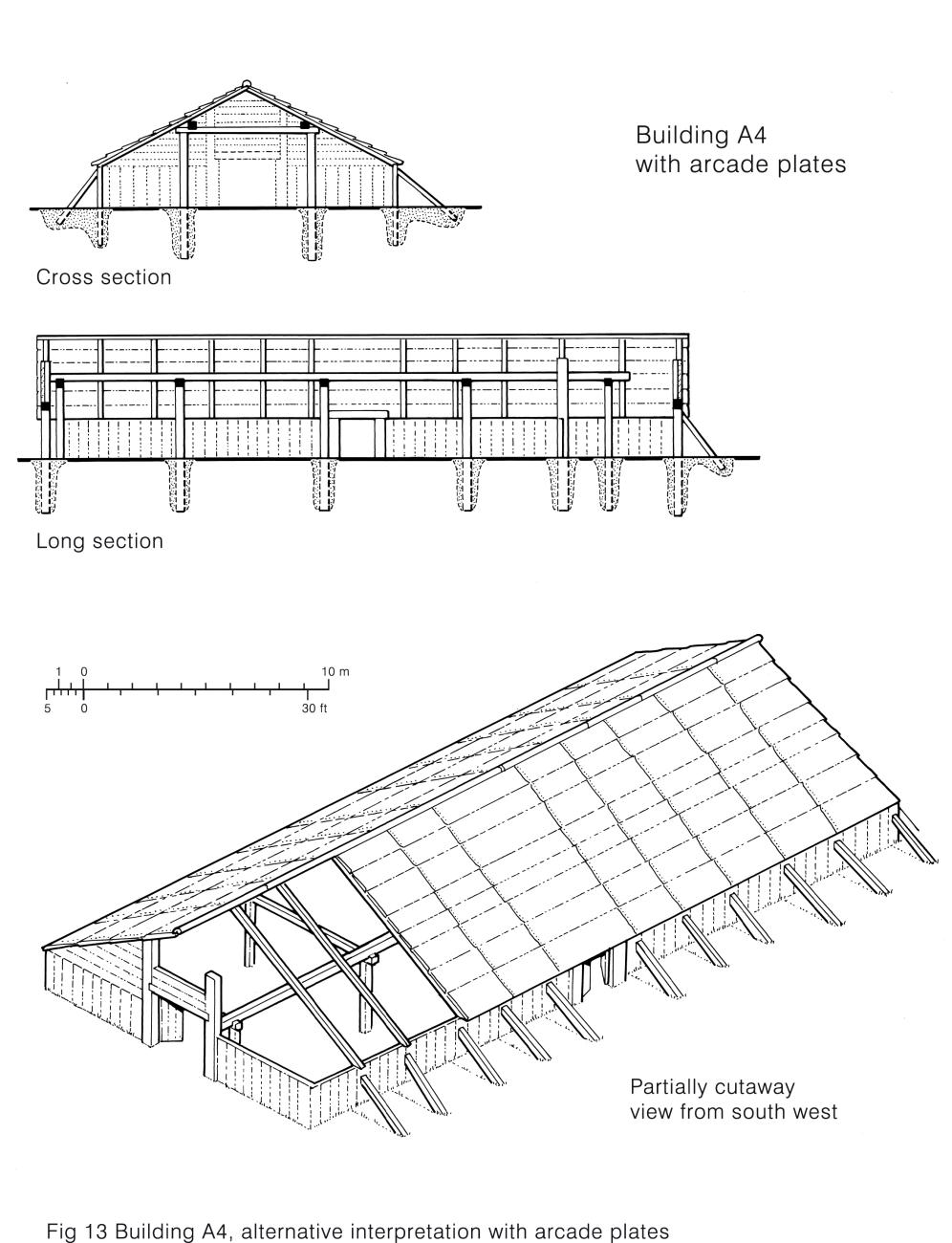 Building A4
with arcade plates

Cross section

Long section

1 0 10 m
5 0 30 ft

Partially cutaway
view from south west

Fig 13 Building A4, alternative interpretation with arcade plates