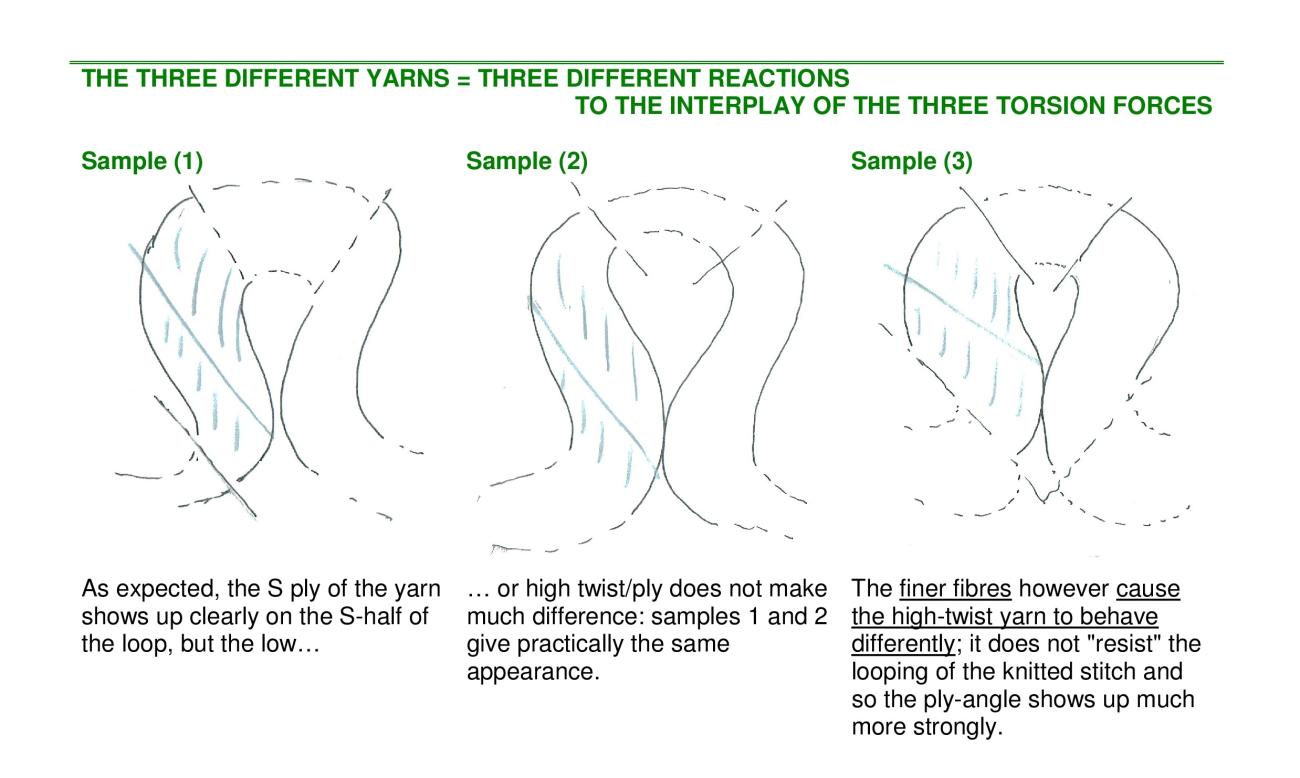 THE THREE DIFFERENT YARNS = THREE DIFFERENT REACTIONS
TO THE INTERPLAY OF THE THREE TORSION FORCES

Sample (1)

As expected, the S ply of the yarn shows up clearly on the S-half of the loop, but the low…

Sample (2)

… or high twist/ply does not make much difference: samples 1 and 2 give practically the same appearance.

Sample (3)

The finer fibres however cause the high-twist yarn to behave differently; it does not "resist" the looping of the knitted stitch and so the ply-angle shows up much more strongly.